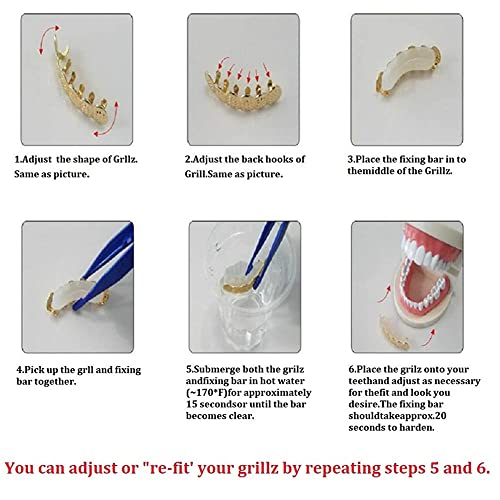 1.Adjust the shape of Grllz. Same as picture.

2.Adjust the back hooks of Grill.Same as picture.

3.Place the fixing bar in to themiddle of the Grillz.

4.Pick up the grll and fixing bar together.

5.Submerge both the grilz andfixing bar in hot water (~170*F)for approximately 15 secondsor until the bar becomes clear.

6.Place the grilz onto your teethand adjust as necessary for thefit and look you desire.The fixing bar shouldtakeapprox.20 seconds to harden.

You can adjust or "re-fit' your grillz by repeating steps 5 and 6.