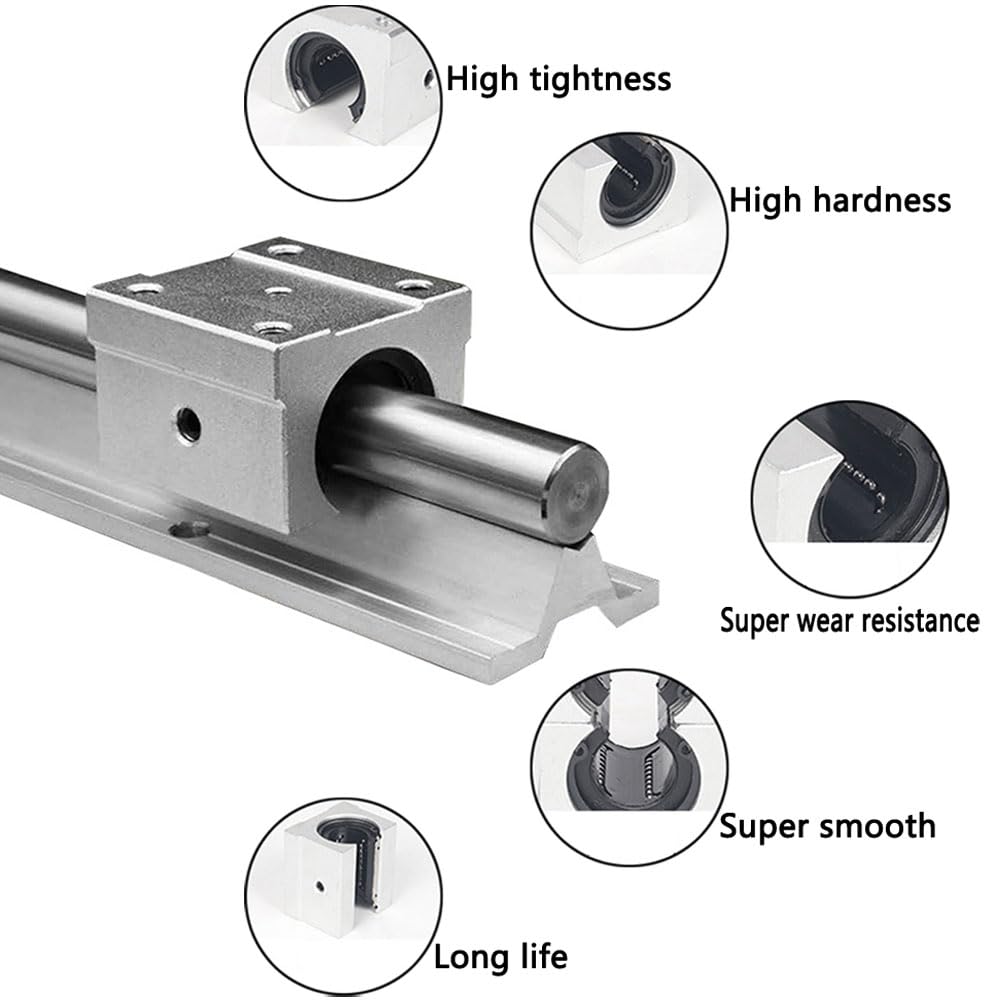 High tightness

High hardness

Super wear resistance

Super smooth

Long life