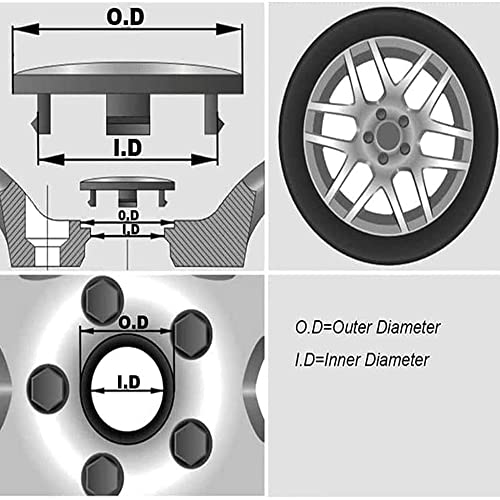 O.D

I.D

O.D
I.D

O.D

I.D

O.D=Outer Diameter

I.D=Inner Diameter