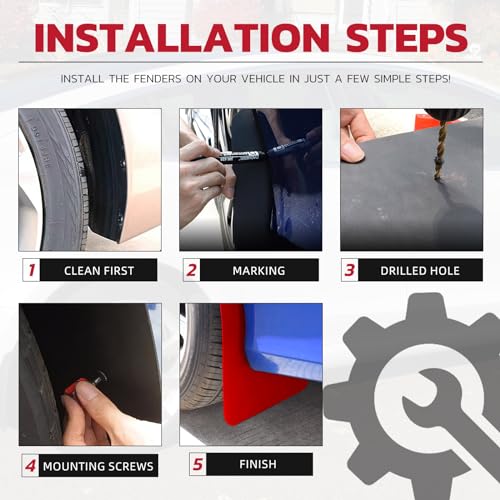 INSTALLATION STEPS

INSTALL THE FENDERS ON YOUR VEHICLE IN JUST A FEW SIMPLE STEPS!

1 CLEAN FIRST

2 MARKING

3 DRILLED HOLE

4 MOUNTING SCREWS

5 FINISH