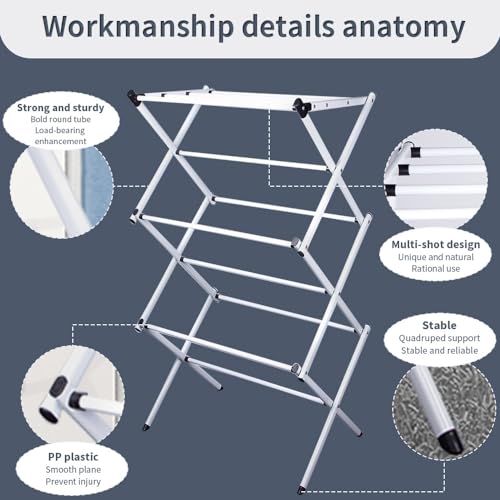 Workmanship details anatomy

Strong and sturdy
Bold round tube
Load-bearing enhancement

Multi-shot design
Unique and natural
Rational use

Stable
Quadruped support
Stable and reliable

PP plastic
Smooth plane
Prevent injury