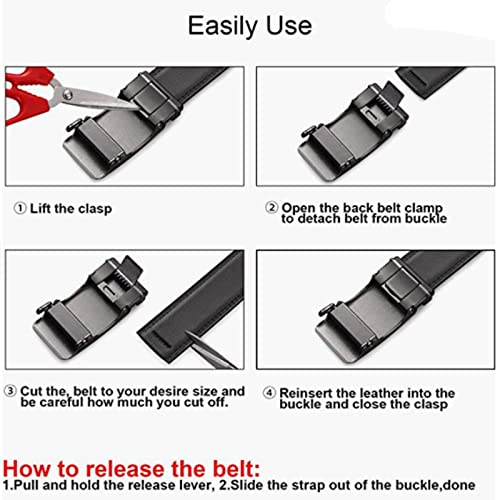 Easily Use

① Lift the clasp

② Open the back belt clamp to detach belt from buckle

③ Cut the, belt to your desire size and be careful how much you cut off.

④ Reinsert the leather into the buckle and close the clasp

How to release the belt:
1.Pull and hold the release lever, 2.Slide the strap out of the buckle,done