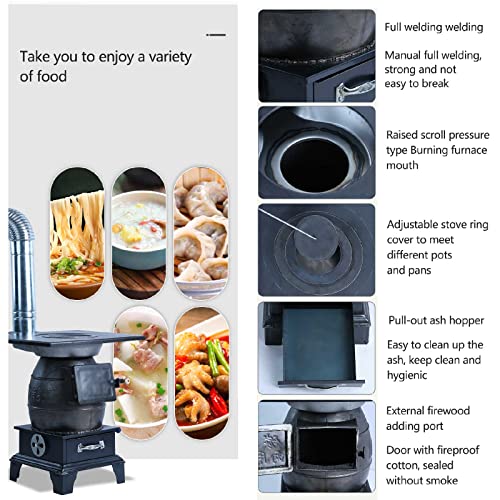 Take you to enjoy a variety of food

Full welding welding

Manual full welding, strong and not easy to break

Raised scroll pressure type Burning furnace mouth

Adjustable stove ring cover to meet different pots and pans

Pull-out ash hopper

Easy to clean up the ash, keep clean and hygienic

External firewood adding port

Door with fireproof cotton, sealed without smoke