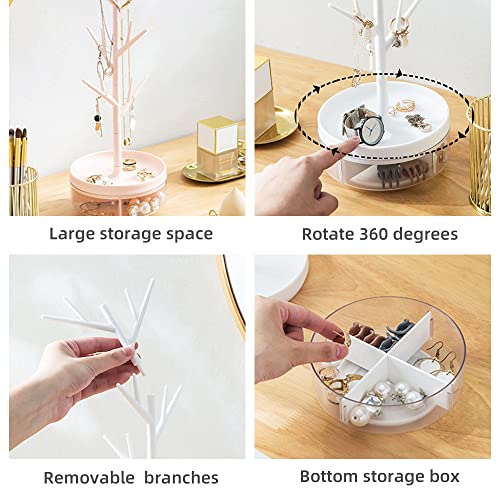 Large storage space

Rotate 360 degrees

Removable  branches

Bottom storage box