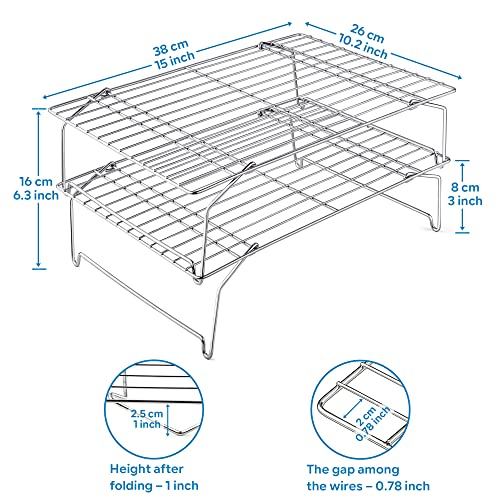 38 cm
15 inch

26 cm
10.2 inch

16 cm
6.3 inch

8 cm
3 inch

2.5 cm
1 inch

2 cm
0.78 inch

Height after folding – 1 inch

The gap among the wires – 0.78 inch