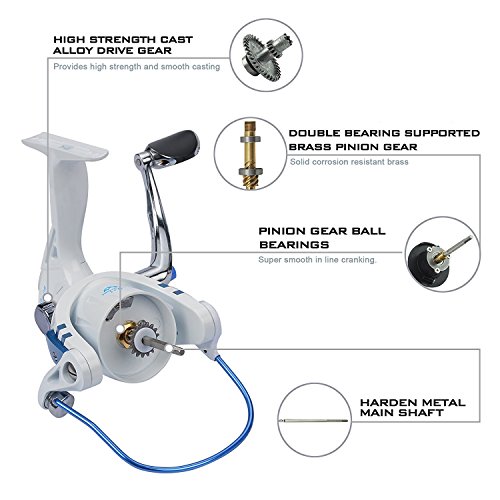 HIGH STRENGTH CAST ALLOY DRIVE GEAR
Provides high strength and smooth casting

DOUBLE BEARING SUPPORTED BRASS PINION GEAR
Solid corrosion resistant brass

PINION GEAR BALL BEARINGS
Super smooth in line cranking.

HARDEN METAL MAIN SHAFT