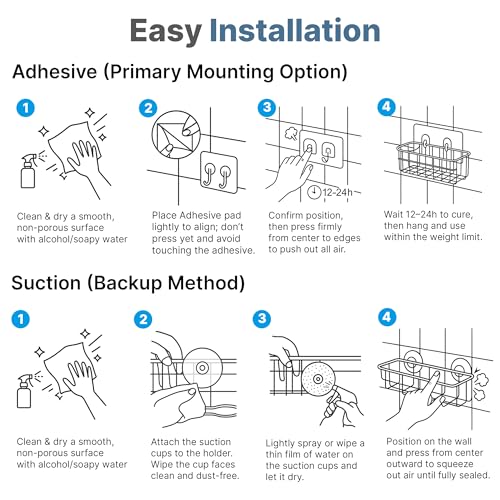 Easy Installation

Adhesive (Primary Mounting Option)

1

Clean & dry a smooth, non-porous surface with alcohol/soapy water

2

Place Adhesive pad lightly to align; don't press yet and avoid touching the adhesive.

3

12-24h

Confirm position, then press firmly from center to edges to push out all air.

4

Wait 12–24h to cure, then hang and use within the weight limit.

Suction (Backup Method)

1

Clean & dry a smooth, non-porous surface with alcohol/soapy water

2

Attach the suction cups to the holder. Wipe the cup faces clean and dust-free.

3

Lightly spray or wipe a thin film of water on the suction cups and let it dry.

4

Position on the wall and press from center outward to squeeze out air until fully sealed.