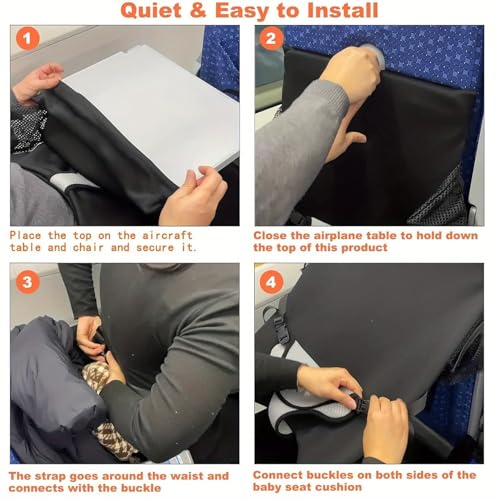 Quiet & Easy to Install

1

Place the top on the aircraft table and chair and secure it.

2

Close the airplane table to hold down the top of this product

3

The strap goes around the waist and connects with the buckle

4

Connect buckles on both sides of the baby seat cushion