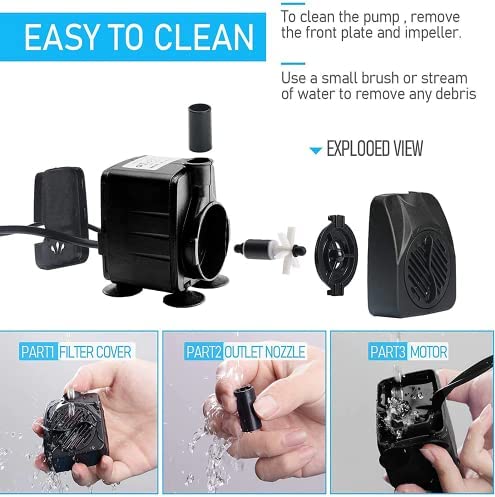 EASY TO CLEAN

To clean the pump , remove the front plate and impeller.

Use a small brush or stream of water to remove any debris

EXPLOOED VIEW

PART1 FILTER COVER

PART2 OUTLET NOZZLE

PART3 MOTOR