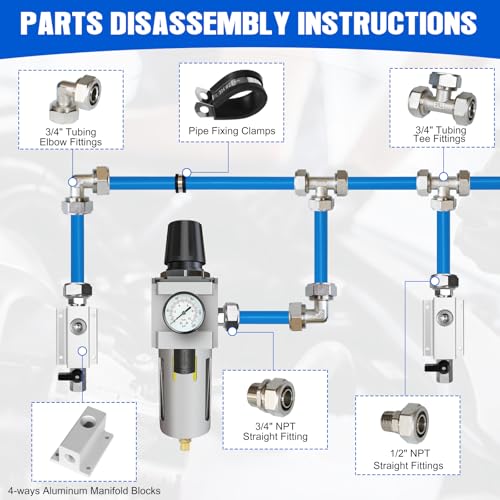 PARTS DISASSEMBLY INSTRUCTIONS

3/4" Tubing Elbow Fittings

Pipe Fixing Clamps

3/4" Tubing Tee Fittings

3/4" NPT Straight Fitting

1/2" NPT Straight Fittings

4-ways Aluminum Manifold Blocks