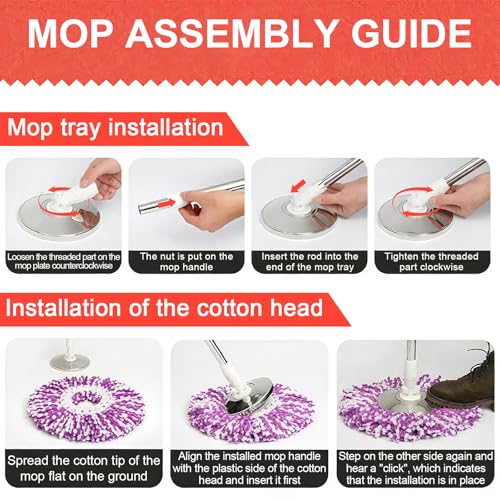 MOP ASSEMBLY GUIDE

Mop tray installation

Loosen the threaded part on the mop plate counterclockwise

The nut is put on the mop handle

Insert the rod into the end of the mop tray

Tighten the threaded part clockwise

Installation of the cotton head

Spread the cotton tip of the mop flat on the ground

Align the installed mop handle with the plastic side of the cotton head and insert it first

Step on the other side again and hear a "click", which indicates that the installation is in place