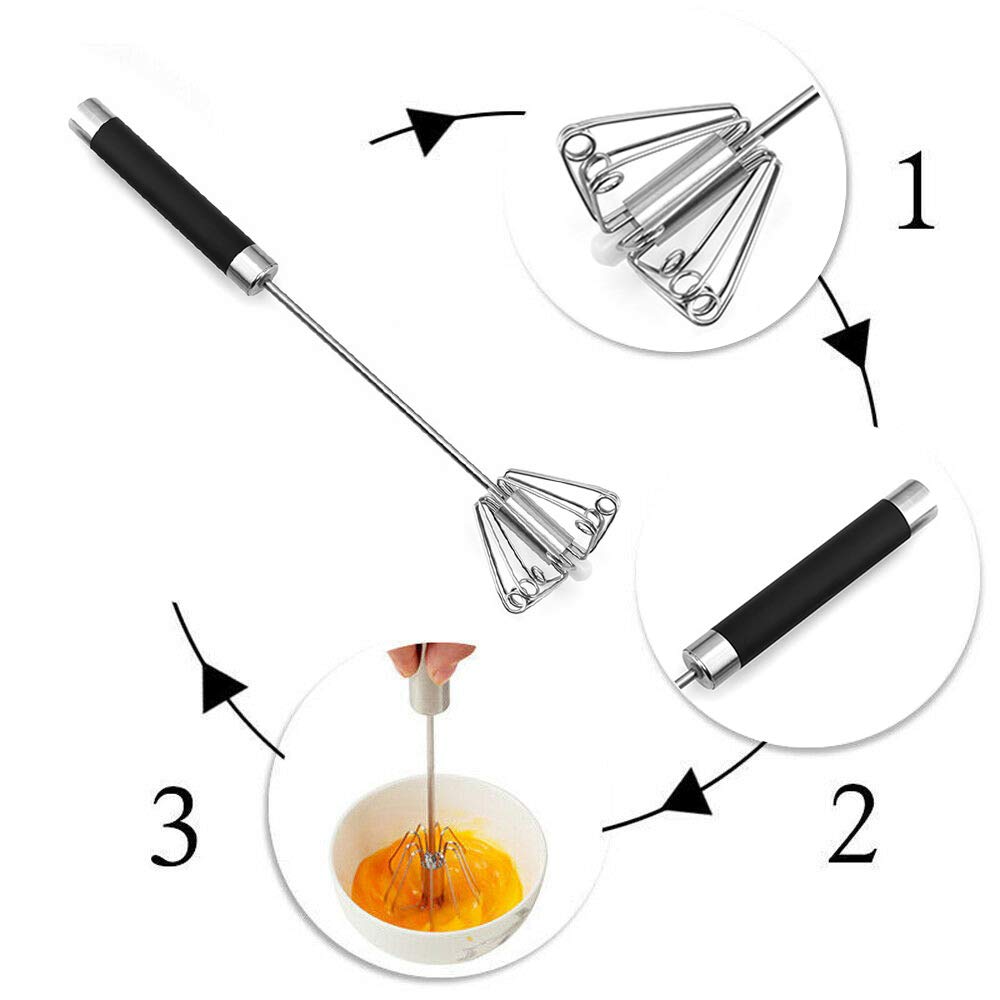 1

2

3