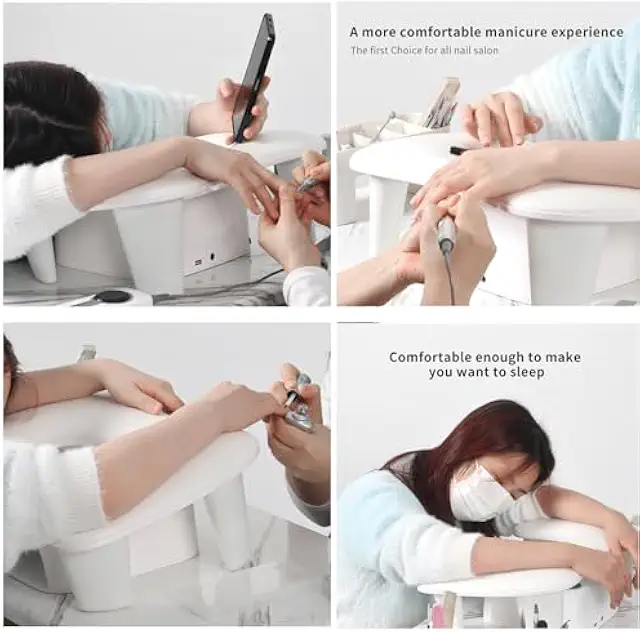 A more comfortable manicure experience
The first Choice for all nail salon

Comfortable enough to make you want to sleep