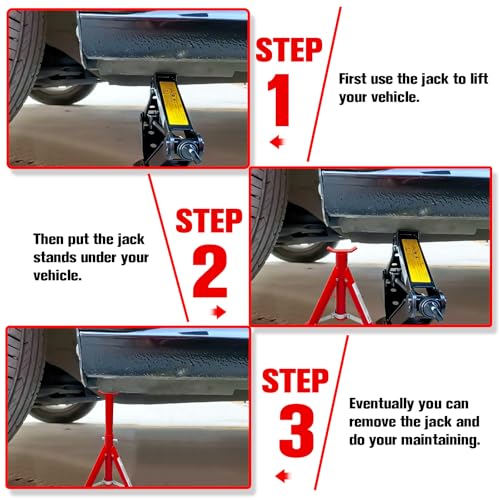 STEP 1

First use the jack to lift your vehicle.

STEP 2

Then put the jack stands under your vehicle.

STEP 3

Eventually you can remove the jack and do your maintaining.