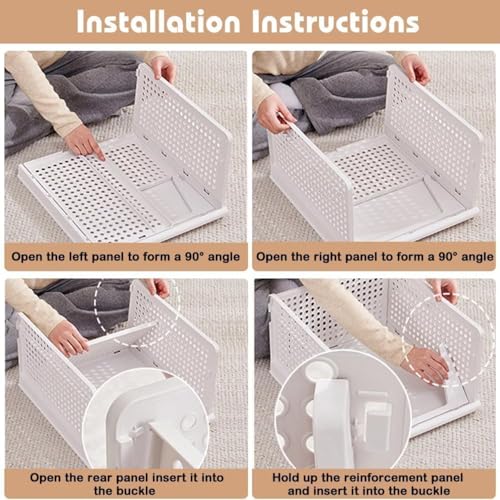 Installation Instructions

Open the left panel to form a 90° angle

Open the right panel to form a 90° angle

Open the rear panel insert it into the buckle

Hold up the reinforcement panel and insert it into the buckle