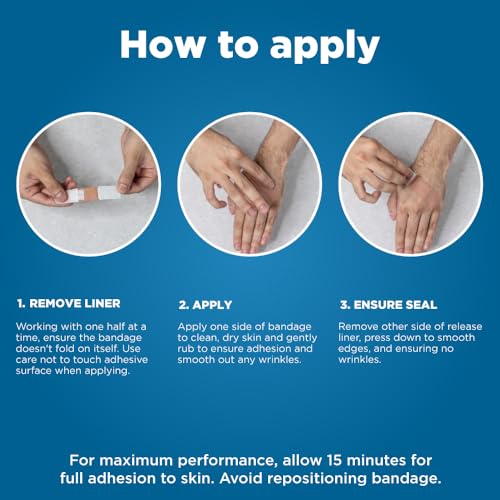 How to apply

1. REMOVE LINER

Working with one half at a time, ensure the bandage doesn't fold on itself. Use care not to touch adhesive surface when applying.

2. APPLY

Apply one side of bandage to clean, dry skin and gently rub to ensure adhesion and smooth out any wrinkles.

3. ENSURE SEAL

Remove other side of release liner, press down to smooth edges, and ensuring no wrinkles.

For maximum performance, allow 15 minutes for full adhesion to skin. Avoid repositioning bandage.