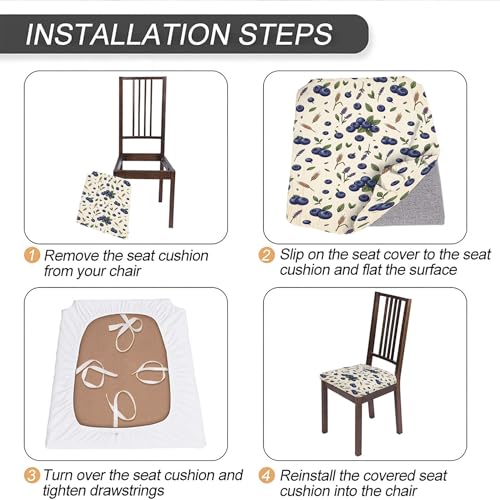 INSTALLATION STEPS

1 Remove the seat cushion from your chair

2 Slip on the seat cover to the seat cushion and flat the surface

3 Turn over the seat cushion and tighten drawstrings

4 Reinstall the covered seat cushion into the chair