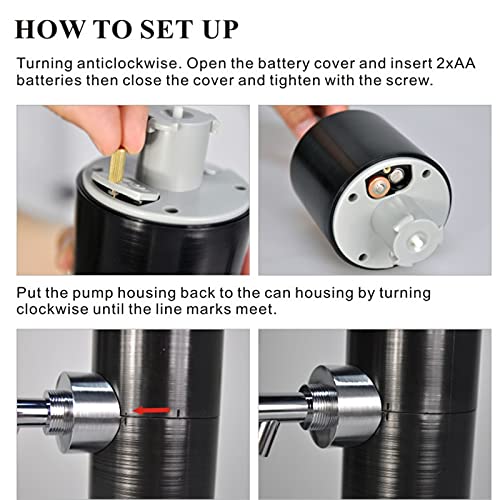 HOW TO SET UP

Turning anticlockwise. Open the battery cover and insert 2xAA batteries then close the cover and tighten with the screw.

Put the pump housing back to the can housing by turning clockwise until the line marks meet.