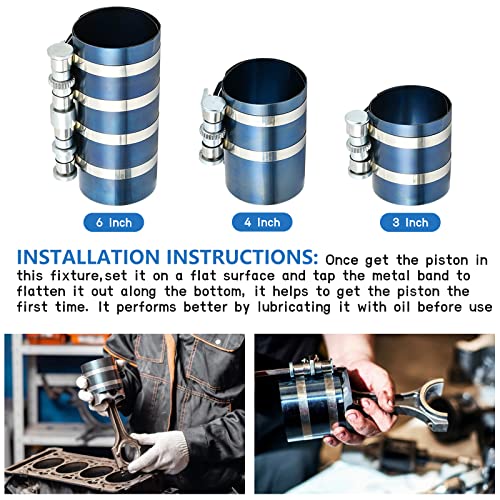 6 Inch

4 Inch

3 Inch

INSTALLATION INSTRUCTIONS: Once get the piston in this fixture,set it on a flat surface and tap the metal band to flatten it out along the bottom, it helps to get the piston the first time. It performs better by lubricating it with oil before use