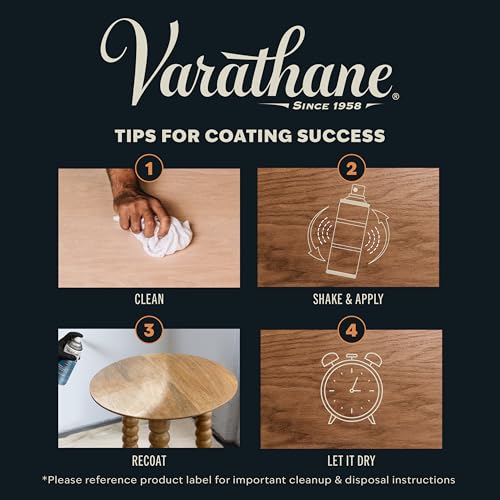 Varathane®
SINCE 1958

TIPS FOR COATING SUCCESS

1
CLEAN

2
SHAKE & APPLY

3
RECOAT

4
LET IT DRY

*Please reference product label for important cleanup & disposal instructions