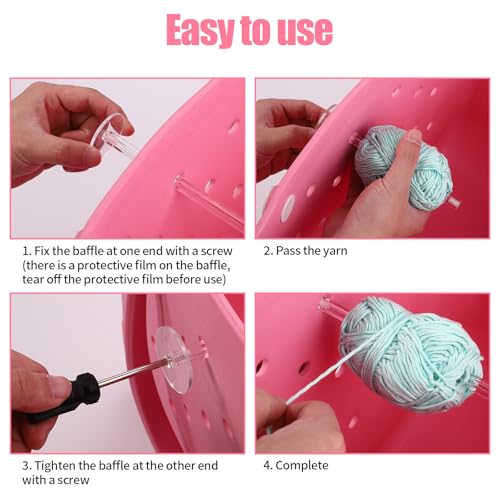 Easy to use

1. Fix the baffle at one end with a screw (there is a protective film on the baffle, tear off the protective film before use)

2. Pass the yarn

3. Tighten the baffle at the other end with a screw

4. Complete