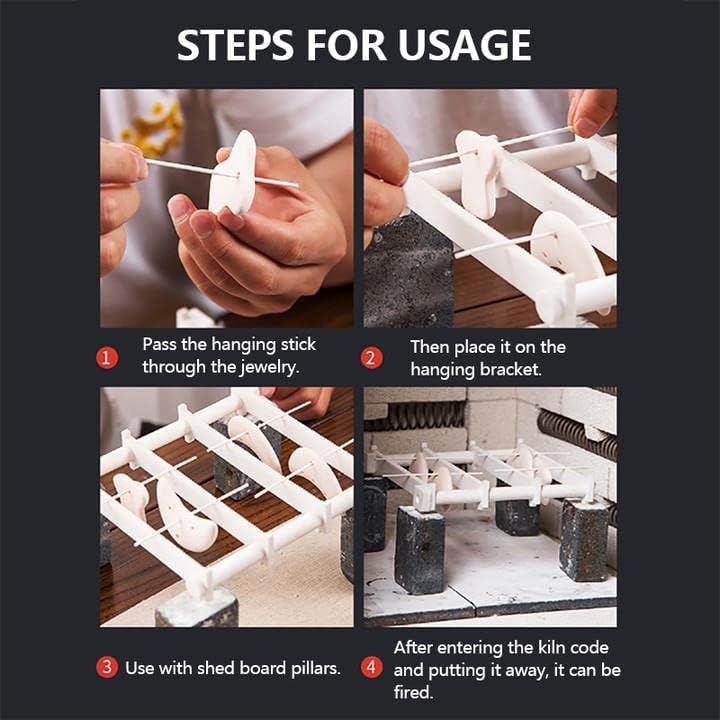 STEPS FOR USAGE

1 Pass the hanging stick through the jewelry.

2 Then place it on the hanging bracket.

3 Use with shed board pillars.

4 After entering the kiln code and putting it away, it can be fired.