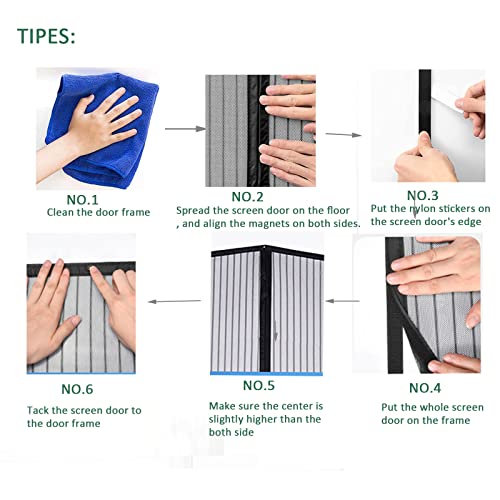 TIPES:

NO.1
Clean the door frame

NO.2
Spread the screen door on the floor , and align the magnets on both sides.

NO.3
Put the nylon stickers on the screen door's edge

NO.4
Put the whole screen door on the frame

NO.5
Make sure the center is slightly higher than the both side

NO.6
Tack the screen door to the door frame