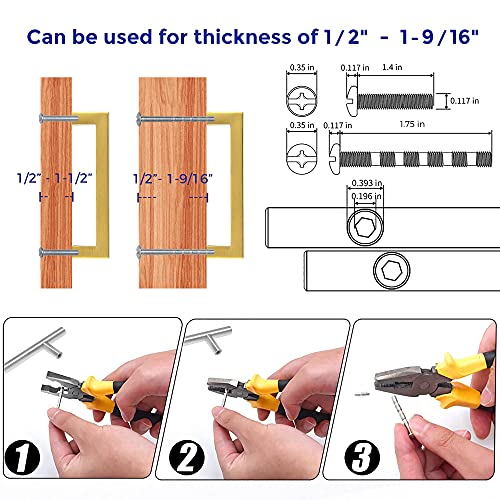 Can be used for thickness of 1/2" - 1-9/16"

1/2" - 1-1/2"

1/2"- 1-9/16"

0.35 in

0.117 in

1.4 in

0.117 in

0.35 in

0.117 in

1.75 in

0.393 in

0.196 in

1

2

3