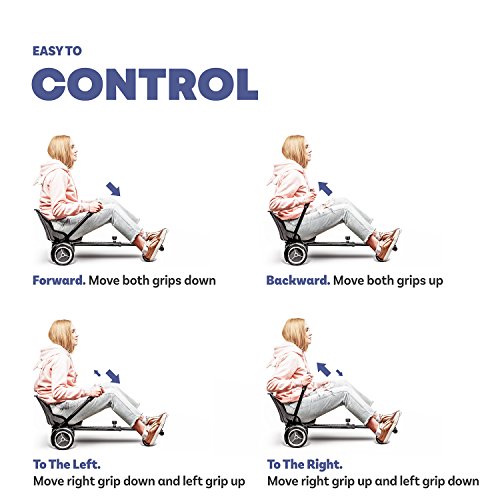 EASY TO

CONTROL

Forward. Move both grips down

Backward. Move both grips up

To The Left.
Move right grip down and left grip up

To The Right.
Move right grip up and left grip down