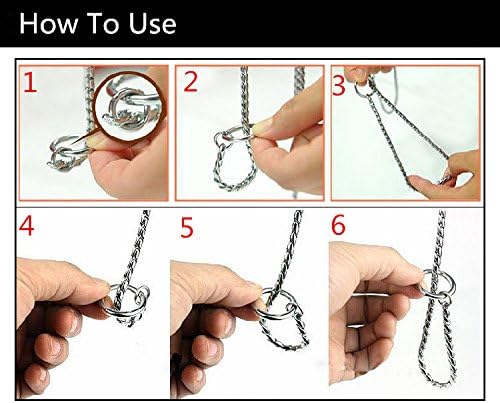 How To Use

1

2

3

4

5

6