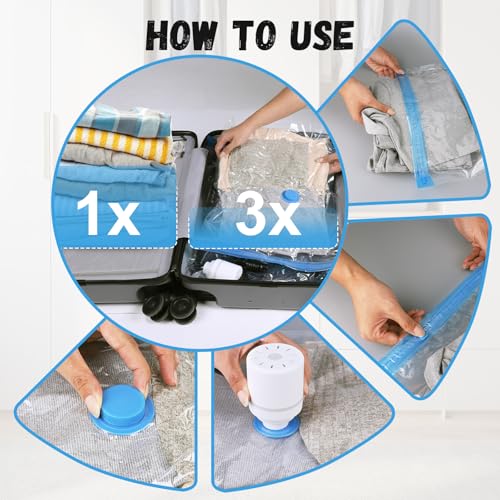 HOW TO USE

1x

3x