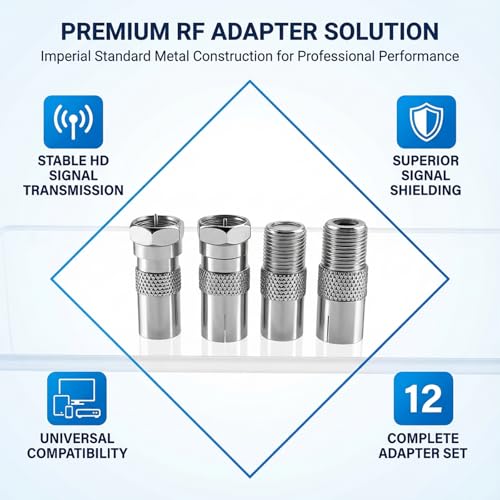 PREMIUM RF ADAPTER SOLUTION
Imperial Standard Metal Construction for Professional Performance

STABLE HD SIGNAL TRANSMISSION

SUPERIOR SIGNAL SHIELDING

UNIVERSAL COMPATIBILITY

12

COMPLETE ADAPTER SET