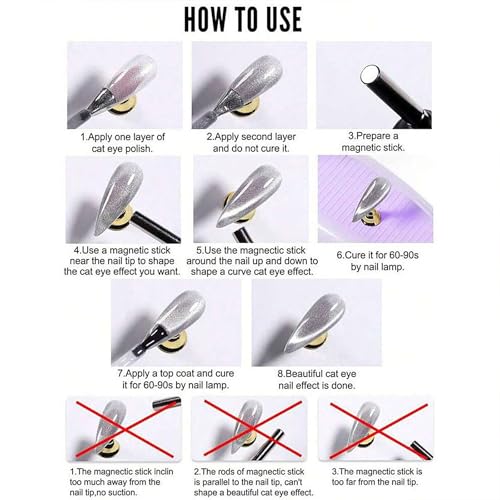 HOW TO USE

1.Apply one layer of cat eye polish.

2.Apply second layer and do not cure it.

3.Prepare a magnetic stick.

4.Use a magnetic stick near the nail tip to shape the cat eye effect you want.

5.Use the magnectic stick around the nail up and down to shape a curve cat eye effect.

6.Cure it for 60-90s by nail lamp.

7.Apply a top coat and cure it for 60-90s by nail lamp.

8.Beautiful cat eye nail effect is done.

1.The magnectic stick inclin too much away from the nail tip,no suction.

2.The rods of magnectic stick is parallel to the nail tip, can't shape a beautiful cat eye effect.

3.The magnectic stick is too far from the nail tip.