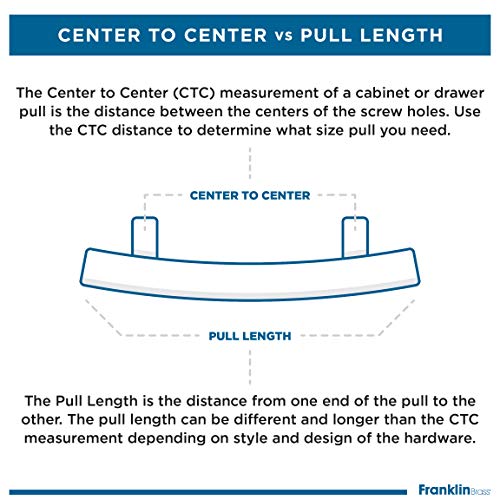 CENTER TO CENTER vs PULL LENGTH

The Center to Center (CTC) measurement of a cabinet or drawer pull is the distance between the centers of the screw holes. Use the CTC distance to determine what size pull you need.

CENTER TO CENTER

PULL LENGTH

The Pull Length is the distance from one end of the pull to the other. The pull length can be different and longer than the CTC measurement depending on style and design of the hardware.

FranklinBrass