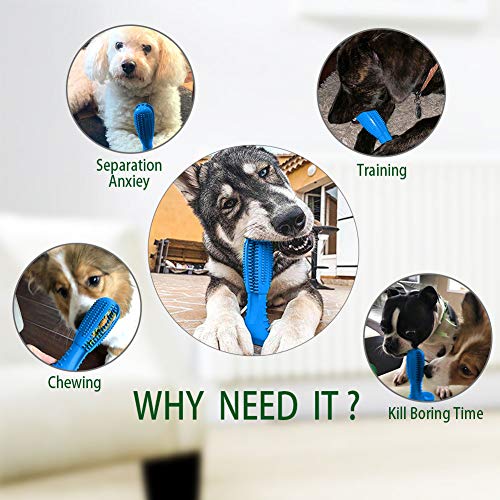 Separation Anxiey

Training

Chewing

WHY NEED IT ?

Kill Boring Time