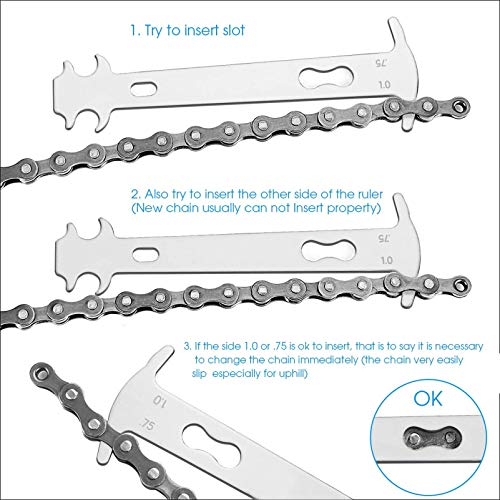 1. Try to insert slot

.75

1.0

2. Also try to insert the other side of the ruler (New chain usually can not Insert property)

.75

1.0

3. If the side 1.0 or .75 is ok to insert, that is to say it is necessary to change the chain immediately (the chain very easily slip especially for uphill)

1.0

.75

OK