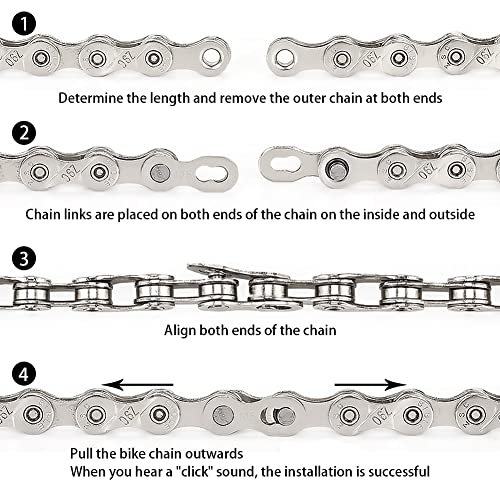 1
Determine the length and remove the outer chain at both ends

2
Chain links are placed on both ends of the chain on the inside and outside

3
Align both ends of the chain

4
Pull the bike chain outwards
When you hear a "click" sound, the installation is successful