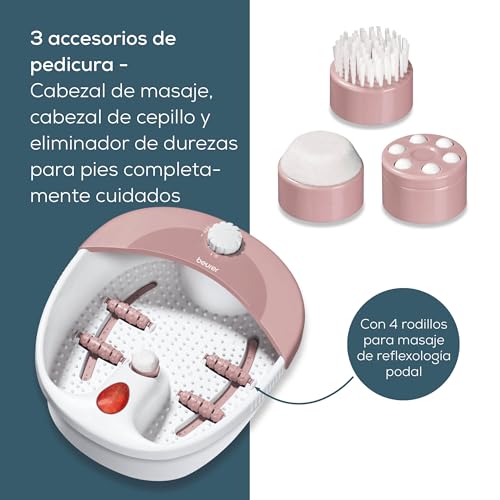 3 accesorios de pedicura –
Cabezal de masaje, cabezal de cepillo y eliminador de durezas para pies completamente cuidados

beurer

Con 4 rodillos para masaje de reflexología podal