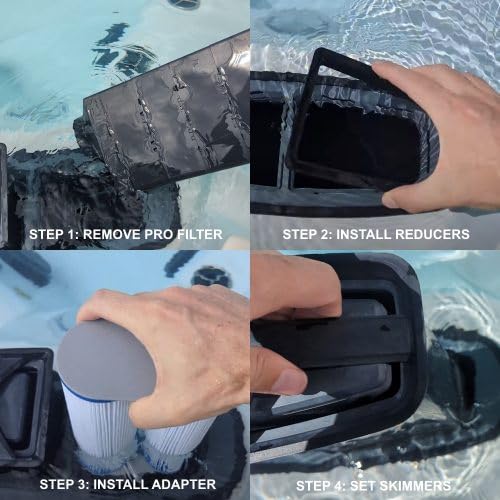 STEP 1: REMOVE PRO FILTER

STEP 2: INSTALL REDUCERS

STEP 3: INSTALL ADAPTER

STEP 4: SET SKIMMERS