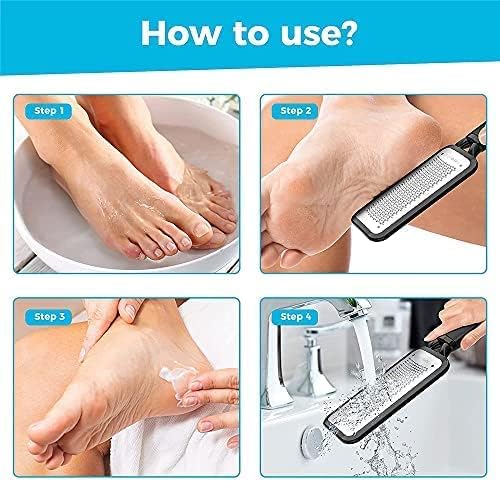 How to use?

Step 1

Step 2

Step 3

Step 4