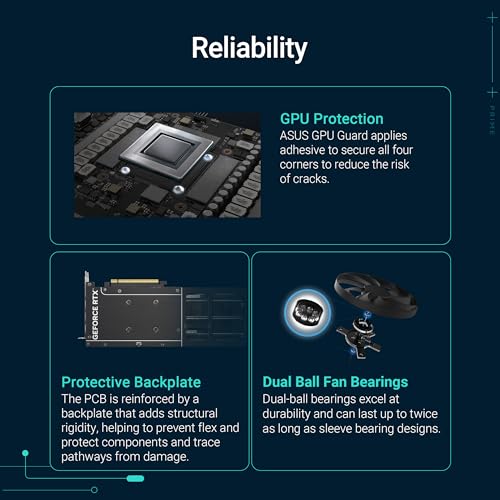 Reliability

PRIME

GPU Protection
ASUS GPU Guard applies adhesive to secure all four corners to reduce the risk of cracks.

GEFORCE RTX

Protective Backplate
The PCB is reinforced by a backplate that adds structural rigidity, helping to prevent flex and protect components and trace pathways from damage.

Dual Ball Fan Bearings
Dual-ball bearings excel at durability and can last up to twice as long as sleeve bearing designs.