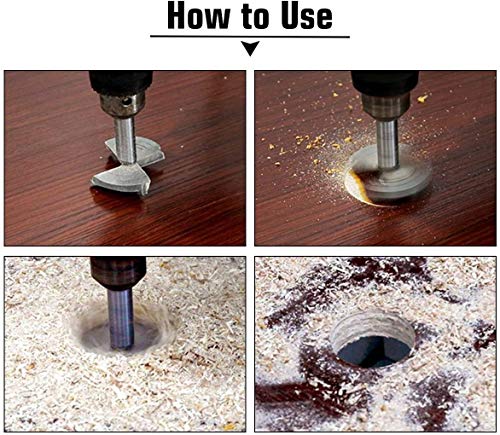 How to Use