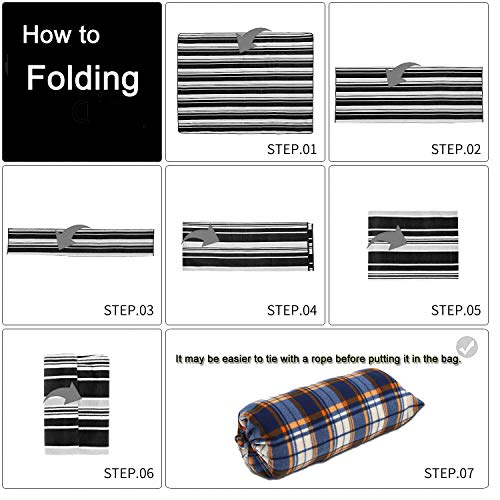 How to
Folding

STEP.01

STEP.02

STEP.03

STEP.04

STEP.05

STEP.06

It may be easier to tie with a rope before putting it in the bag.

STEP.07