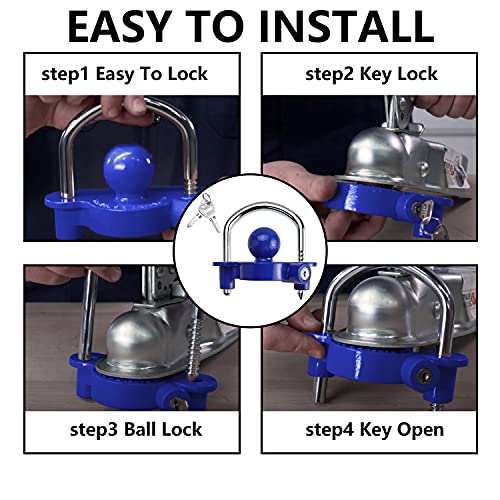 EASY TO INSTALL

step1 Easy To Lock

step2 Key Lock

step3 Ball Lock

step4 Key Open