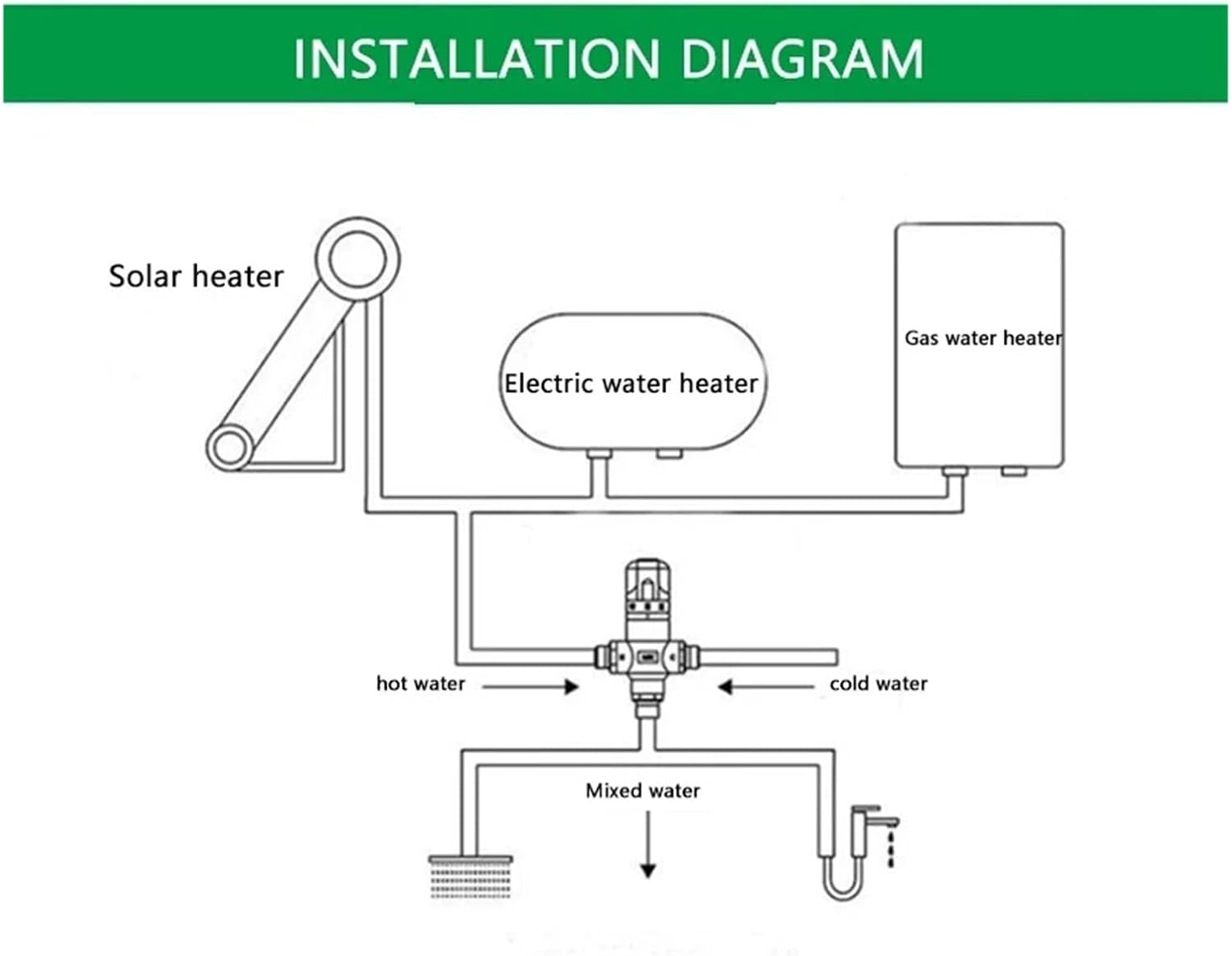 INSTALLATION DIAGRAM

Solar heater

Electric water heater

Gas water heater

hot water

cold water

Mixed water