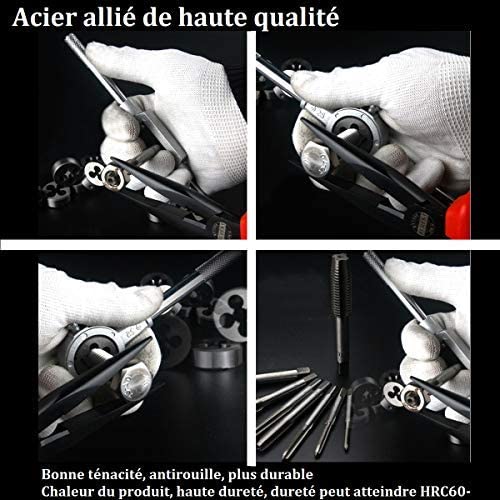 Acier allié de haute qualité

Bonne ténacité, antirouille, plus durable
Chaleur du produit, haute dureté, dureté peut atteindre HRC60-