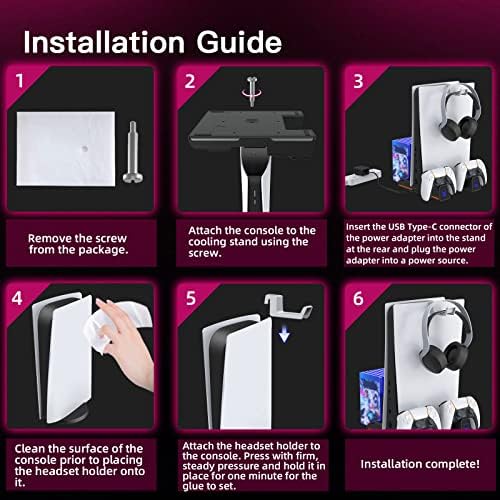 Installation Guide

1

Remove the screw from the package.

2

Attach the console to the cooling stand using the screw.

3

Insert the USB Type-C connector of the power adapter into the stand at the rear and plug the power adapter into a power source.

4

Clean the surface of the console prior to placing the headset holder onto it.

5

Attach the headset holder to the console. Press with firm, steady pressure and hold it in place for one minute for the glue to set.

6

Installation complete!