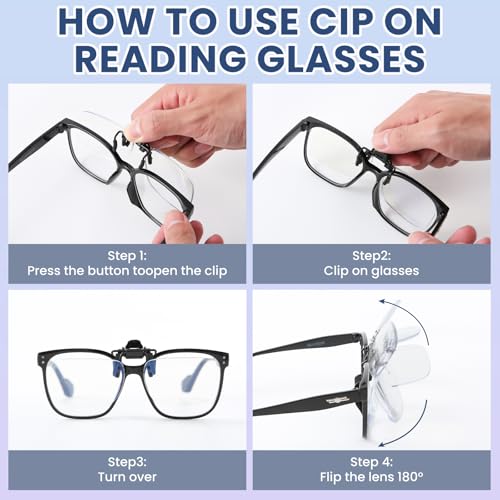 HOW TO USE CIP ON READING GLASSES

Step 1:
Press the button toopen the clip

Step2:
Clip on glasses

Step3:
Turn over

Step 4:
Flip the lens 180°