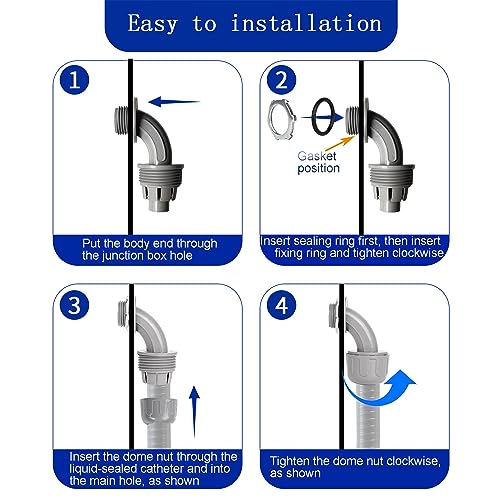 Easy to installation

1

Put the body end through the junction box hole

2

Gasket position

Insert sealing ring first, then insert fixing ring and tighten clockwise

3

Insert the dome nut through the liquid-sealed catheter and into the main hole, as shown

4

Tighten the dome nut clockwise, as shown