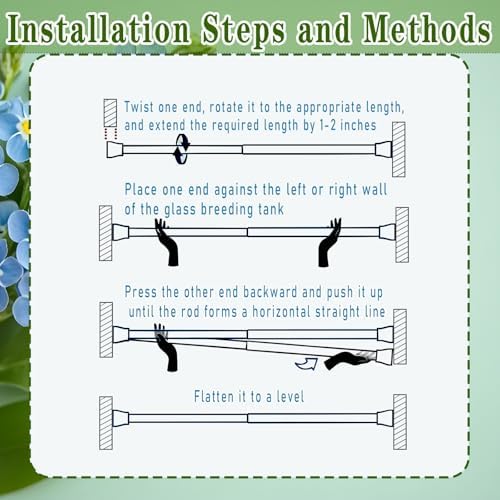 Installation Steps and Methods

Twist one end, rotate it to the appropriate length, and extend the required length by 1-2 inches

Place one end against the left or right wall of the glass breeding tank

Press the other end backward and push it up until the rod forms a horizontal straight line

Flatten it to a level